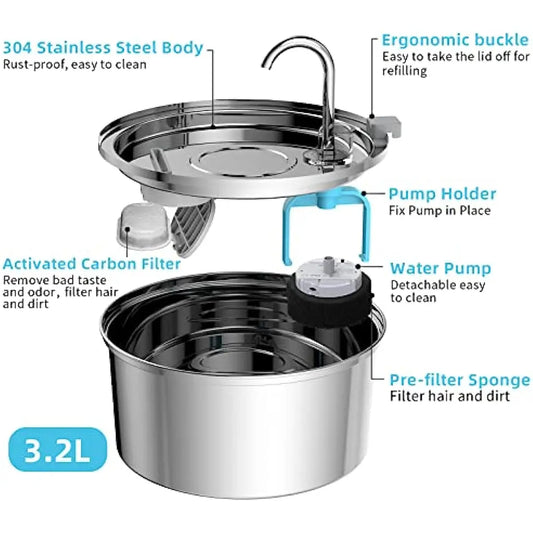 304 Stainless Steel Body
Rust-proof, easy to clean

Ergonomic buckle
Easy to take the lid off for refilling

Pump Holder
Fix Pump in Place

Activated Carbon Filter
Remove bad taste and odor, filter hair and dirt

Water Pump
Detachable easy to clean

Pre-filter Sponge
Filter hair and dirt

3.2L