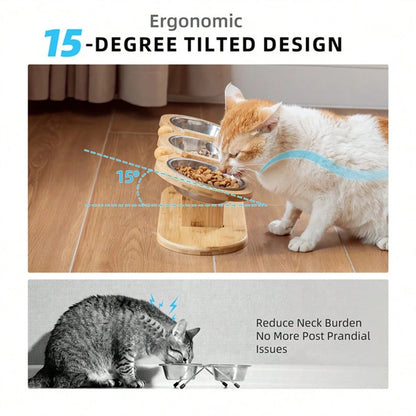 Ergonomic
15-DEGREE TILTED DESIGN

15°

Reduce Neck Burden
No More Post Prandial Issues